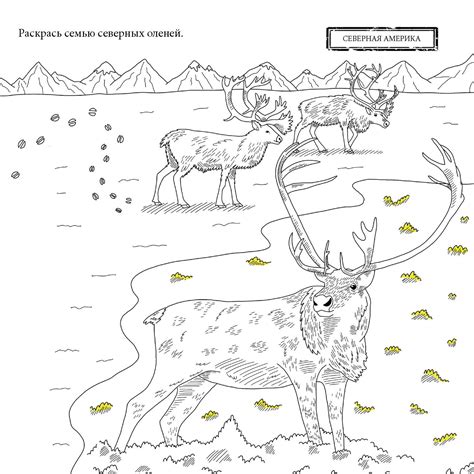 Раскрась семью северных оленей.

СЕВЕРНАЯ АМЕРИКА