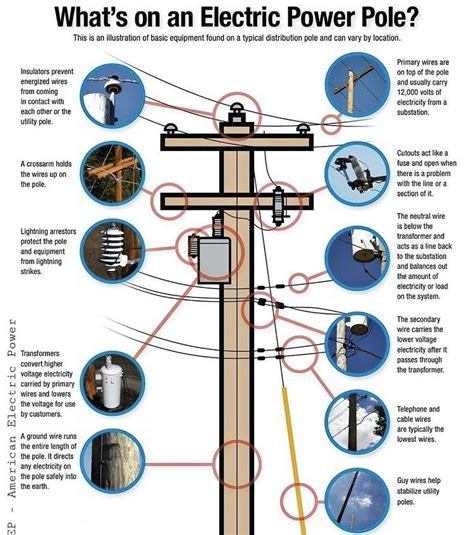 What's on an Electric Power Pole?

This is an illustration of basic equipment found on a typical distribution pole and can vary by location.

Insulators prevent energized wires from coming in contact with each other or the utility pole.

A crossarm holds the wires up on the pole.

Lightning arrestors protect the pole and equipment from lightning strikes.

Transformers convert higher voltage electricity carried by primary wires and lowers the voltage for use by customers.

A ground wire runs the entire length of the pole. It directs any electricity on the pole safely into the earth.

Primary wires are on top of the pole and usually carry 12,000 volts of electricity from a substation.

Cutouts act like a fuse and open when there is a problem with the line or a section of it.

The neutral wire is below the transformer and acts as a line back to the substation and balances out the amount of electricity or load on the system.

The secondary wire carries the lower voltage electricity after it passes through the transformer.

Telephone and cable wires are typically the lowest wires.

Guy wires help stabilize utility poles.

EP - American Electric Power