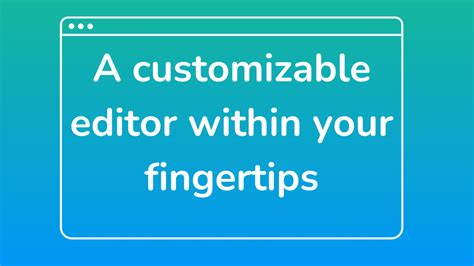 A customizable editor within your fingertips