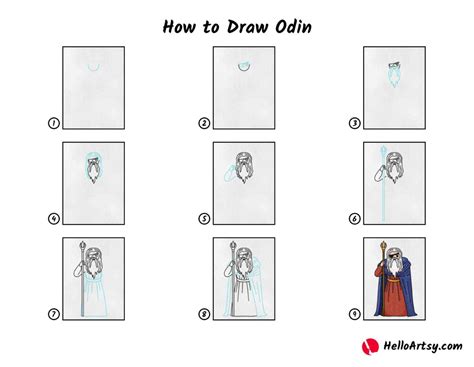 How to Draw Odin

1

2

3

4

5

6

7

8

9

HelloArtsy.com