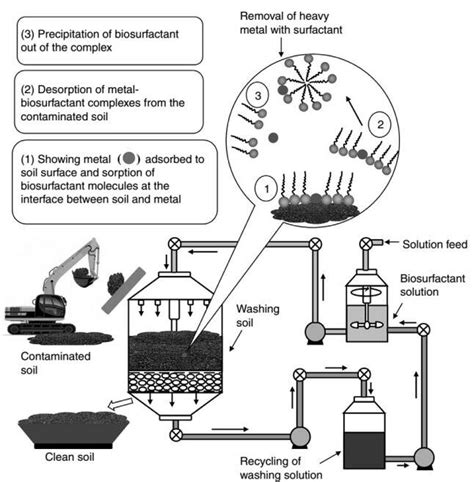 (3) Precipitation of biosurfactant out of the complex

(2) Desorption of metal-biosurfactant complexes from the contaminated soil

(1) Showing metal ( ) adsorbed to soil surface and sorption of biosurfactant molecules at the interface between soil and metal

Removal of heavy metal with surfactant

3

2

1

Solution feed

Biosurfactant solution

Washing soil

Contaminated soil

Clean soil

Recycling of washing solution