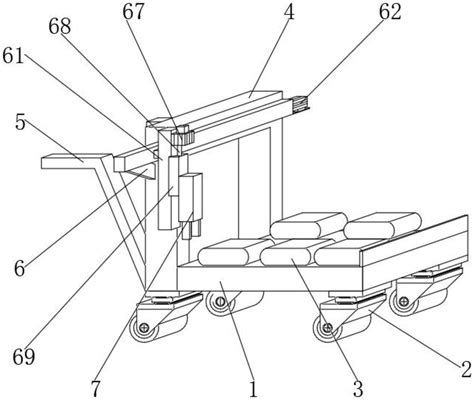 67
4
62
68
61
5
6
69
7
1
3
2