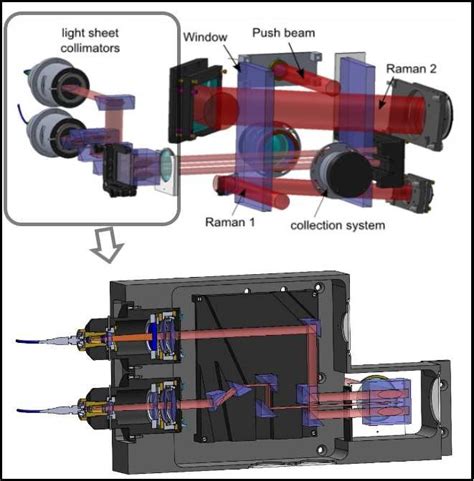 light sheet collimators

Window

Push beam

Raman 2

Raman 1

collection system