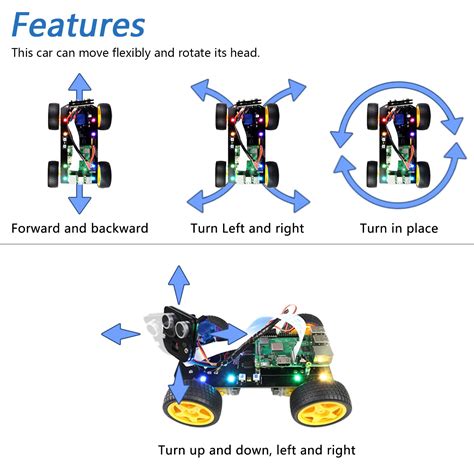 Features

This car can move flexibly and rotate its head.

Forward and backward

Turn Left and right

Turn in place

Turn up and down, left and right