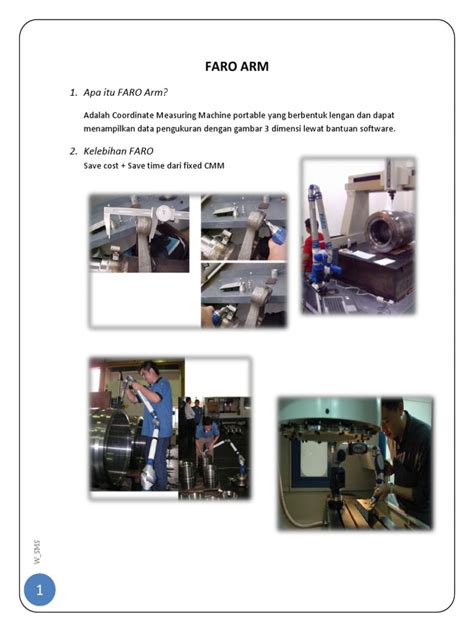 FARO ARM

1. Apa itu FARO Arm?

Adalah Coordinate Measuring Machine portable yang berbentuk lengan dan dapat menampilkan data pengukuran dengan gambar 3 dimensi lewat bantuan software.

2. Kelebihan FARO

Save cost + Save time dari fixed CMM

W_SMS

1