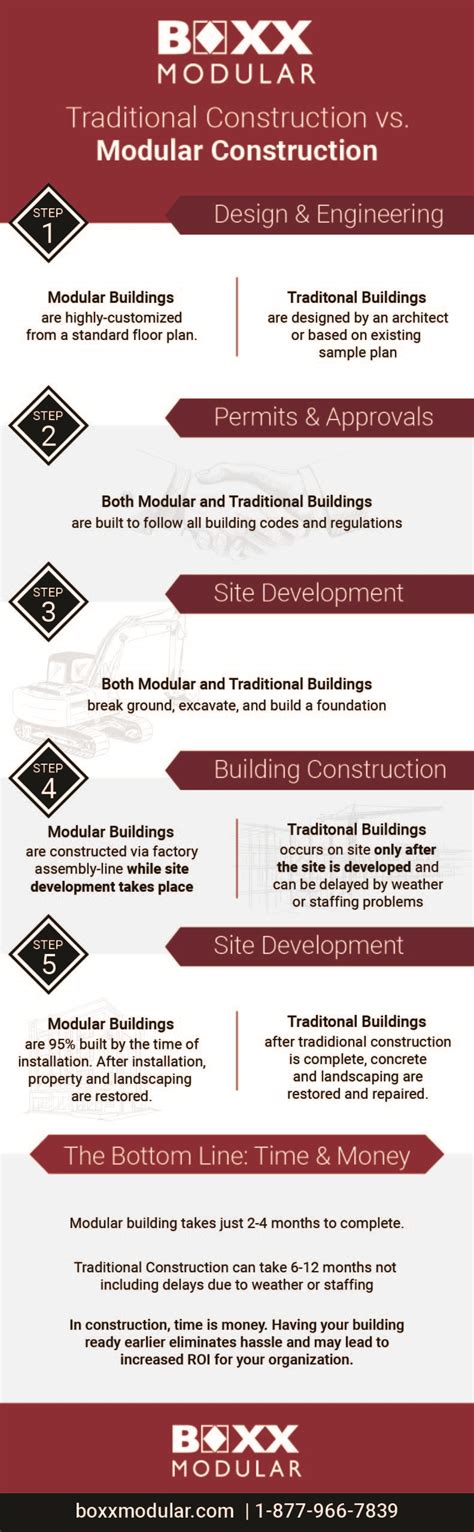 BOXX
MODULAR

Traditional Construction vs.
Modular Construction

STEP
1

Design & Engineering

Modular Buildings
are highly-customized from a standard floor plan.

Traditonal Buildings
are designed by an architect or based on existing sample plan

STEP
2

Permits & Approvals

Both Modular and Traditional Buildings
are built to follow all building codes and regulations

STEP
3

Site Development

Both Modular and Traditional Buildings
break ground, excavate, and build a foundation

STEP
4

Building Construction

Modular Buildings
are constructed via factory assembly-line while site development takes place

Traditonal Buildings
occurs on site only after the site is developed and can be delayed by weather or staffing problems

STEP
5

Site Development

Modular Buildings
are 95% built by the time of installation. After installation, property and landscaping are restored.

Traditonal Buildings
after tradidional construction is complete, concrete and landscaping are restored and repaired.

The Bottom Line: Time & Money

Modular building takes just 2-4 months to complete.

Traditional Construction can take 6-12 months not including delays due to weather or staffing

In construction, time is money. Having your building ready earlier eliminates hassle and may lead to increased ROI for your organization.

BOXX
MODULAR

boxxmodular.com | 1-877-966-7839