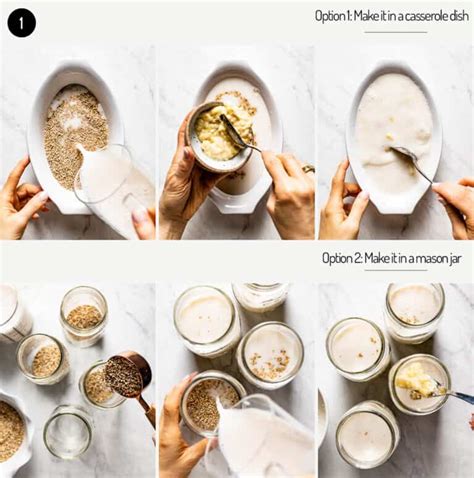 1

Option 1: Make it in a casserole dish

Option 2: Make it in a mason jar