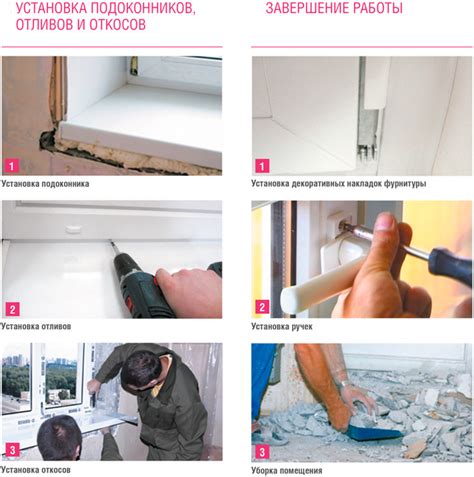 УСТАНОВКА ПОДОКОННИКОВ, ОТЛИВОВ И ОТКОСОВ

1
Установка подоконника

2
Установка отливов

3
Установка откосов

ЗАВЕРШЕНИЕ РАБОТЫ

1
Установка декоративных накладок фурнитуры

2
Установка ручек

3
Уборка помещения