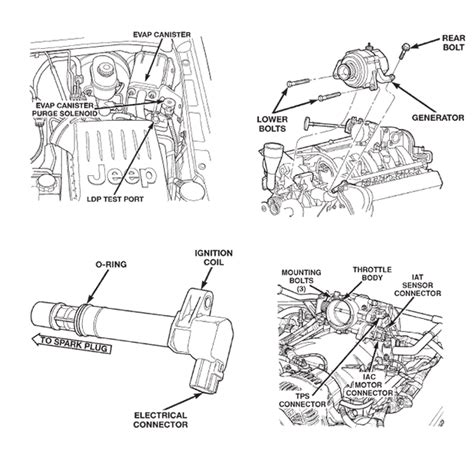 EVAP CANISTER
EVAP CANISTER PURGE SOLENOID
Jeep
LDP TEST PORT

REAR BOLT
LOWER BOLTS
GENERATOR

O-RING
IGNITION COIL
TO SPARK PLUG
ELECTRICAL CONNECTOR

MOUNTING BOLTS (3)
THROTTLE BODY
IAT SENSOR CONNECTOR
IAC MOTOR CONNECTOR
TPS CONNECTOR