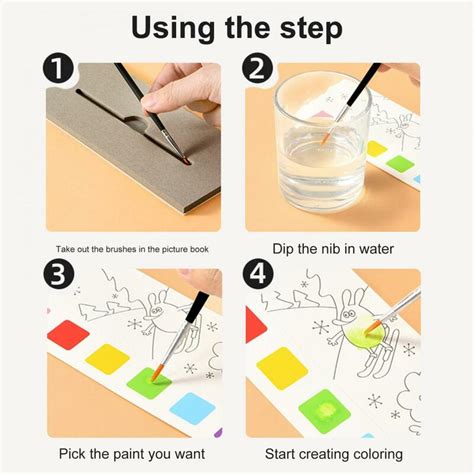 Using the step

1

Take out the brushes in the picture book

2

Dip the nib in water

3

Pick the paint you want

4

Start creating coloring