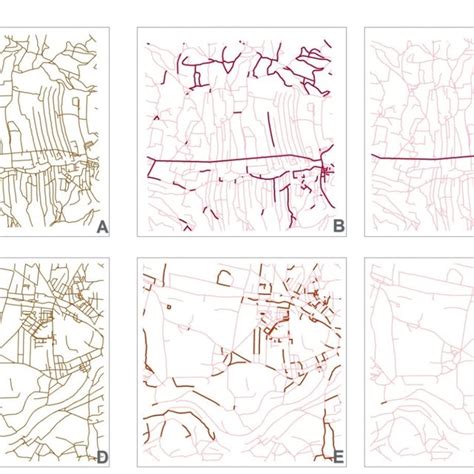 A

B

D

E