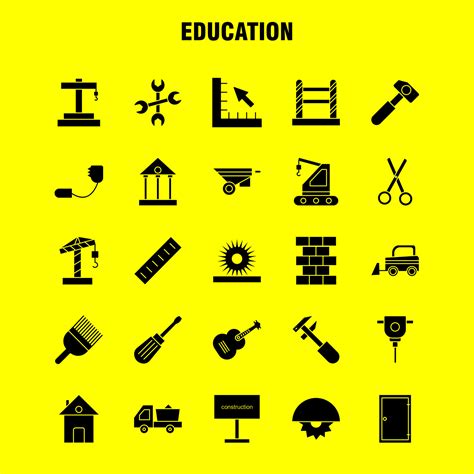 EDUCATION

construction