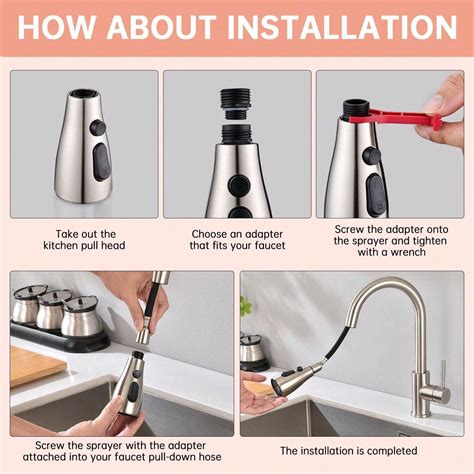 HOW ABOUT INSTALLATION

Take out the kitchen pull head

Choose an adapter that fits your faucet

Screw the adapter onto the sprayer and tighten with a wrench

Screw the sprayer with the adapter attached into your faucet pull-down hose

The installation is completed