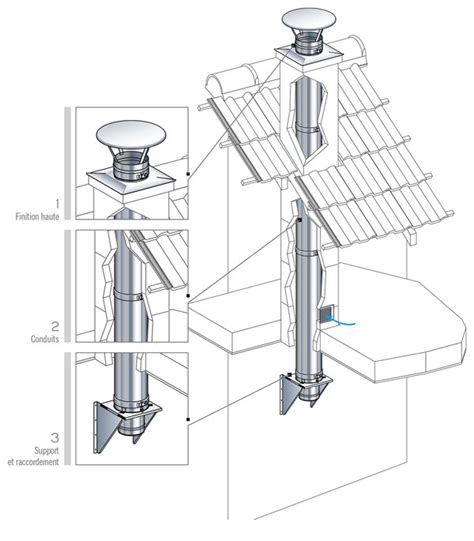 1
Finition haute

2
Conduits

3
Support
et raccordement