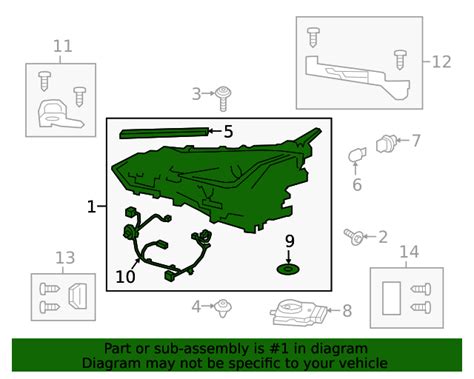 11

12

3

5

7

6

1

2

9

10

13

14

4

8

Part or sub-assembly is #1 in diagram
Diagram may not be specific to your vehicle