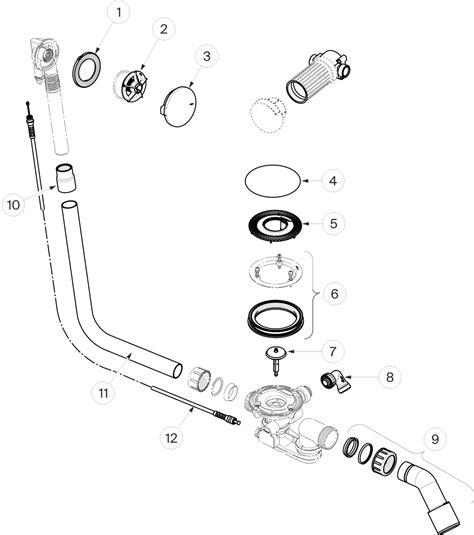 1
2
3
4
5
6
7
8
9
10
11
12