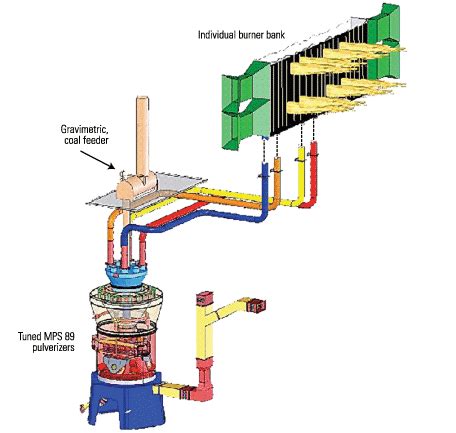 Individual burner bank

Gravimetric, coal feeder

Tuned MPS 89 pulverizers