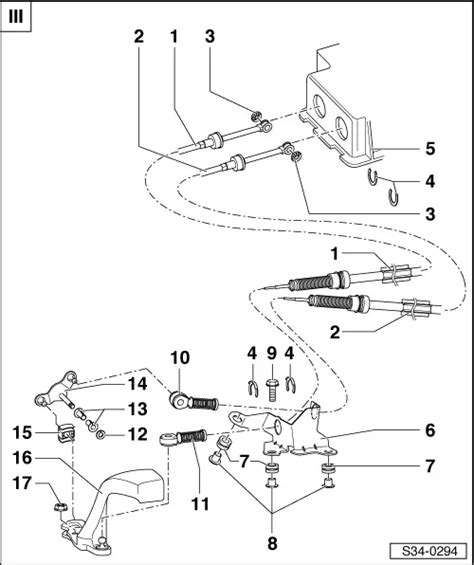 III

2 1 3

5

4

3

1

2

10 4 9 4

14

13

15 12

6

16 7

7

17

11

8

S34-0294