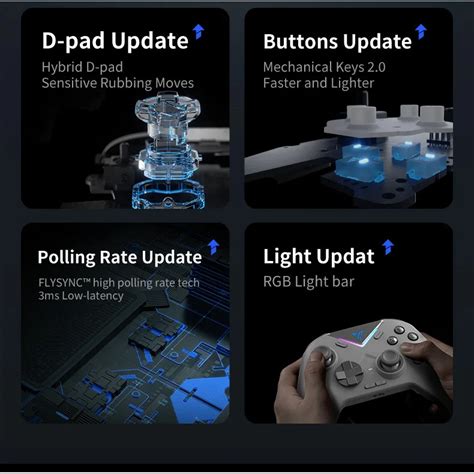 D-pad Update
Hybrid D-pad
Sensitive Rubbing Moves

Buttons Update
Mechanical Keys 2.0
Faster and Lighter

Polling Rate Update
FLYSYNC™ high polling rate tech
3ms Low-latency

Light Updat
RGB Light bar