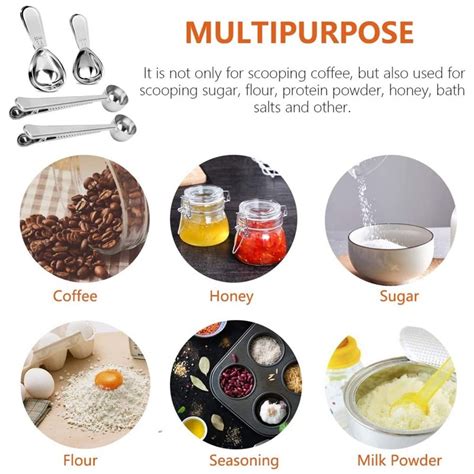 MULTIPURPOSE

It is not only for scooping coffee, but also used for scooping sugar, flour, protein powder, honey, bath salts and other.

Coffee

Honey

Sugar

Flour

Seasoning

Milk Powder