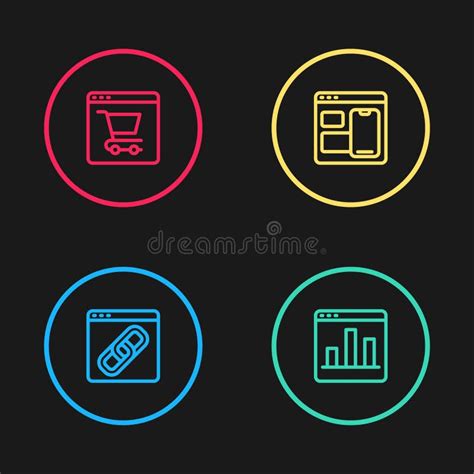 dreamstime.