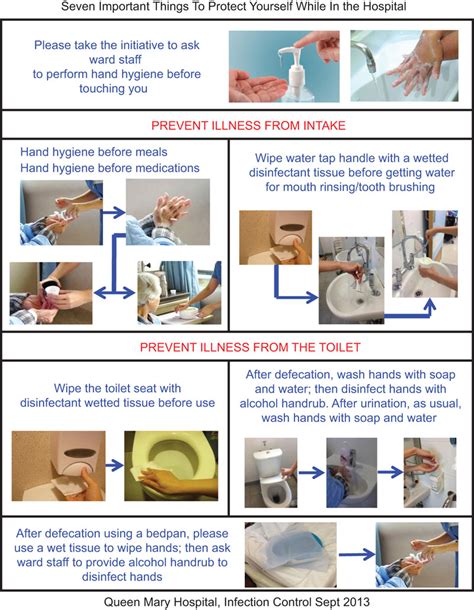 Seven Important Things To Protect Yourself While In the Hospital

Please take the initiative to ask ward staff to perform hand hygiene before touching you

PREVENT ILLNESS FROM INTAKE

Hand hygiene before meals
Hand hygiene before medications

Wipe water tap handle with a wetted disinfectant tissue before getting water for mouth rinsing/tooth brushing

PREVENT ILLNESS FROM THE TOILET

Wipe the toilet seat with disinfectant wetted tissue before use

After defecation, wash hands with soap and water; then disinfect hands with alcohol handrub. After urination, as usual, wash hands with soap and water

After defecation using a bedpan, please use a wet tissue to wipe hands; then ask ward staff to provide alcohol handrub to disinfect hands

Queen Mary Hospital, Infection Control Sept 2013