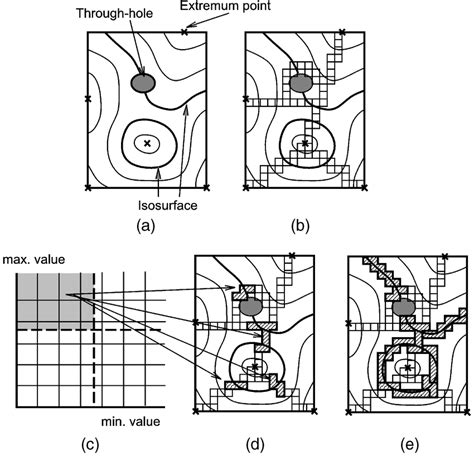 Through-hole
Extremum point
Isosurface
(a)
(b)
max. value
min. value
(c)
(d)
(e)