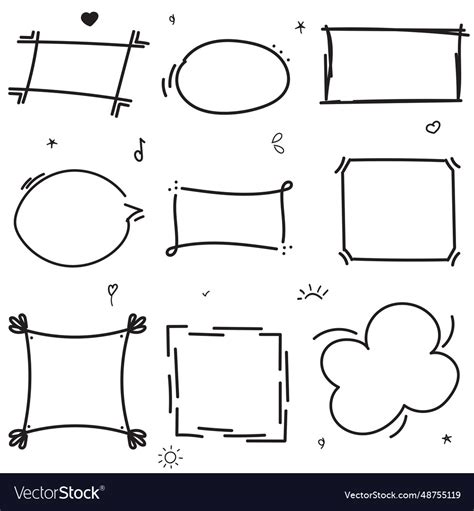 VectorStock®

VectorStock.com/48755119