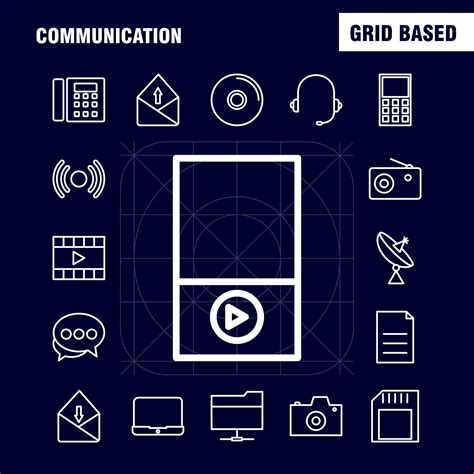 COMMUNICATION

GRID BASED