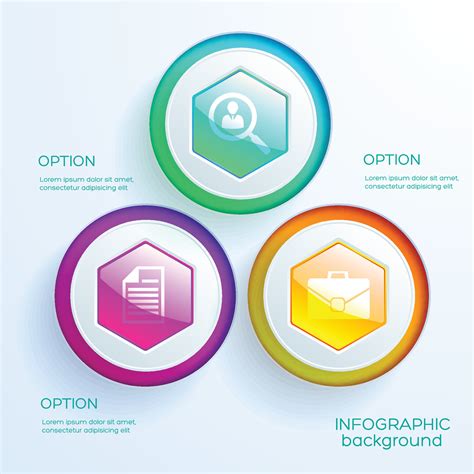 OPTION

Lorem ipsum dolor sit amet, consectetur adipisicing elit

OPTION

Lorem ipsum dolor sit amet, consectetur adipisicing elit

OPTION

Lorem ipsum dolor sit amet, consectetur adipisicing elit

INFOGRAPHIC
background