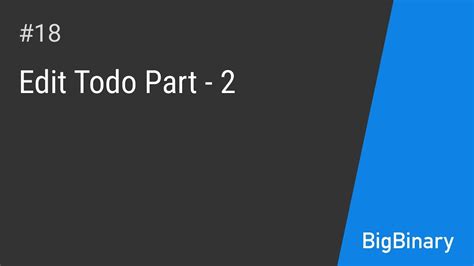 #18

Edit Todo Part - 2

BigBinary