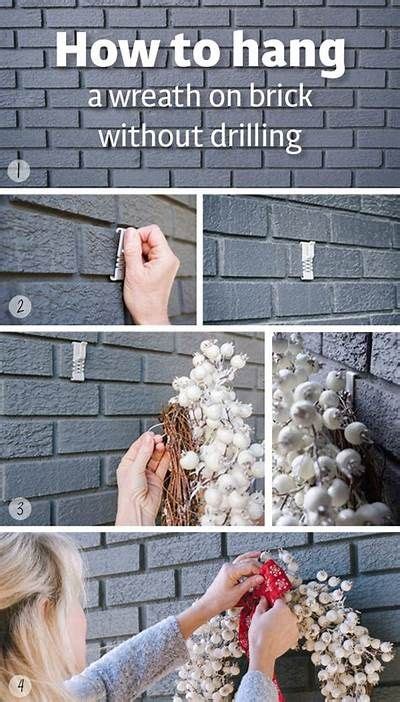 How to hang
a wreath on brick
without drilling

1

2

3

4