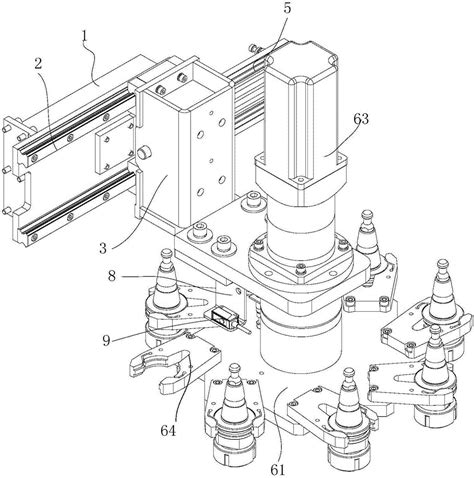 1
2
5
63
3
8
9
64
61