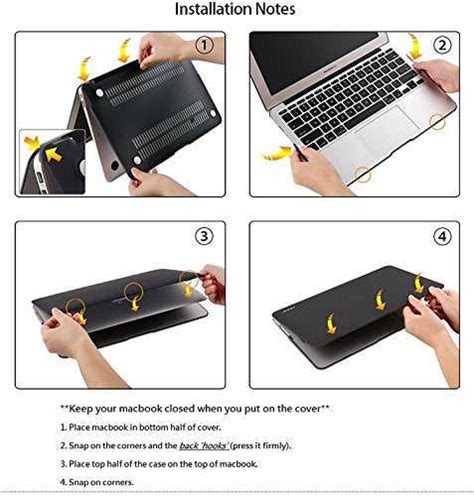 Installation Notes

①

②

③

④

**Keep your macbook closed when you put on the cover**

1. Place macbook in bottom half of cover.

2. Snap on the corners and the back 'hooks' (press it firmly).

3. Place top half of the case on the top of macbook.

4. Snap on corners.