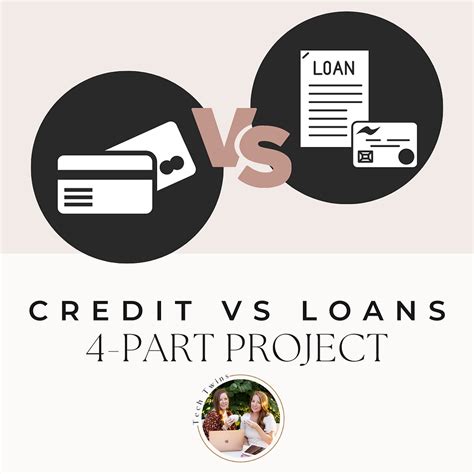 LOAN

VS

CREDIT VS LOANS
4-PART PROJECT

Tech Twins