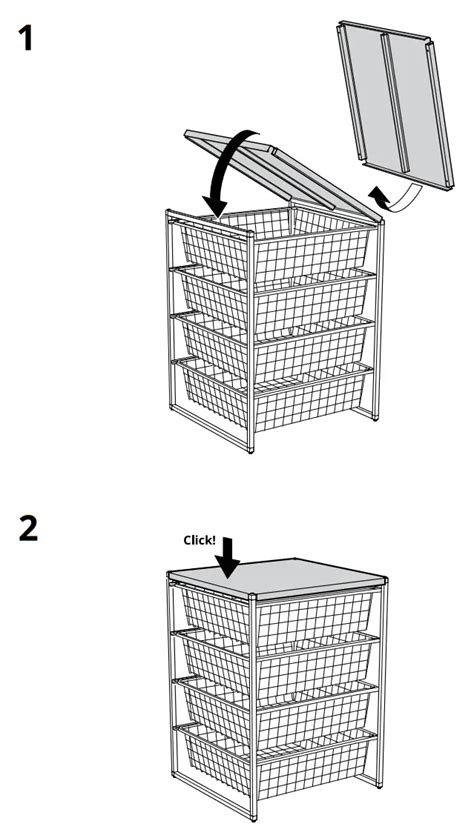 1

2

Click!