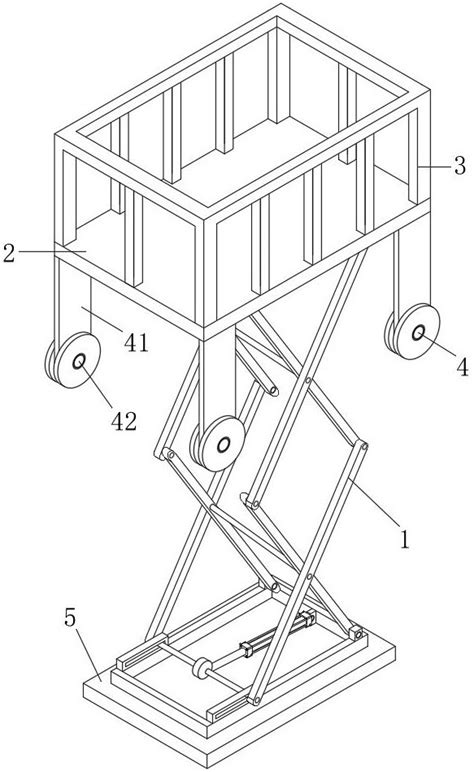 3
2
41
4
42
1
5