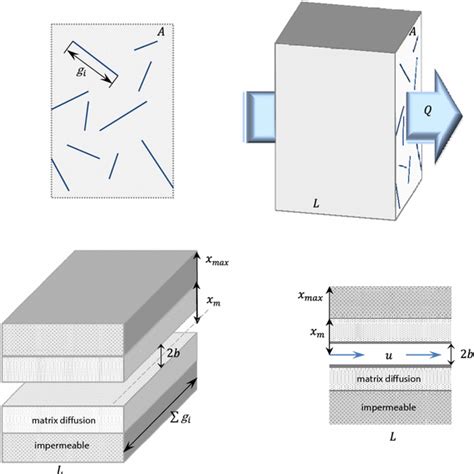 $A$

$g_i$

$A$

$Q$

$L$

$x_{max}$

$x_m$

$2b$

matrix diffusion

impermeable

$\sum g_i$

$L$

$x_{max}$

$x_m$

$u$

$2b$

matrix diffusion

impermeable

$L$