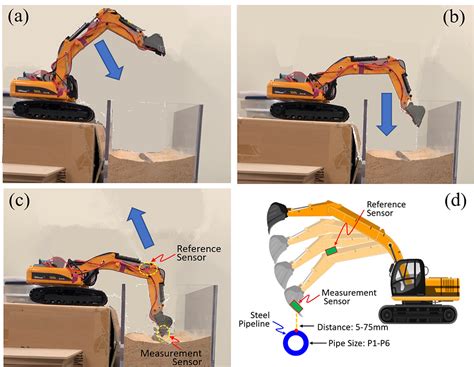 (a)

(b)

(c)

Reference Sensor

Measurement Sensor

(d)

Reference Sensor

Measurement Sensor

Steel Pipeline

Distance: 5-75mm

Pipe Size: P1-P6