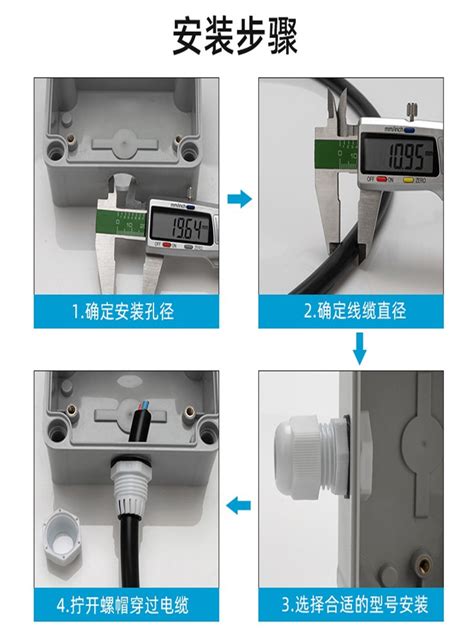 安装步骤

mm/inch
19.64
OFF ON ZERO

1.确定安装孔径

mm/inch
10.95
OFF ON ZERO

2.确定线缆直径

3.选择合适的型号安装

4.拧开螺帽穿过电缆