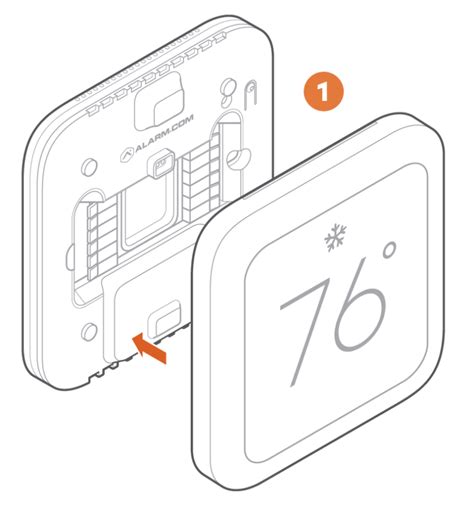 ALARM.COM

1

76°