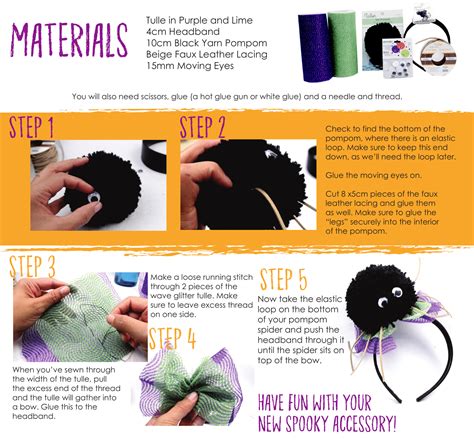 MATERIALS

Tulle in Purple and Lime
4cm Headband
10cm Black Yarn Pompom
Beige Faux Leather Lacing
15mm Moving Eyes

You will also need scissors, glue (a hot glue gun or white glue) and a needle and thread.

STEP 1

STEP 2

Check to find the bottom of the pompom, where there is an elastic loop. Make sure to keep this end down, as we'll need the loop later.

Glue the moving eyes on.

Cut 8 x5cm pieces of the faux leather lacing and glue them as well. Make sure to glue the "legs" securely into the interior of the pompom.

STEP 3

Make a loose running stitch through 2 pieces of the wave glitter tulle. Make sure to leave excess thread on one side.

When you've sewn through the width of the tulle, pull the excess end of the thread and the tulle will gather into a bow. Glue this to the headband.

STEP 4

STEP 5

Now take the elastic loop on the bottom of your pompom spider and push the headband through it until the spider sits on top of the bow.

HAVE FUN WITH YOUR NEW SPOOKY ACCESSORY!