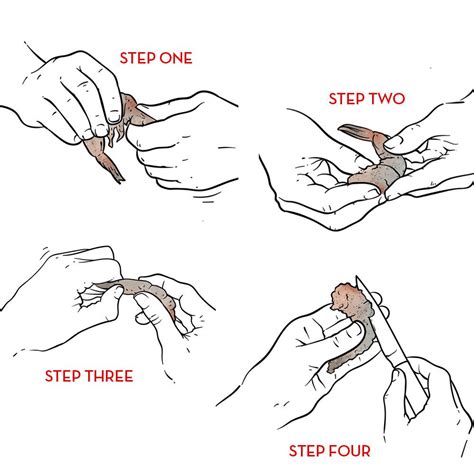 STEP ONE

STEP TWO

STEP THREE

STEP FOUR