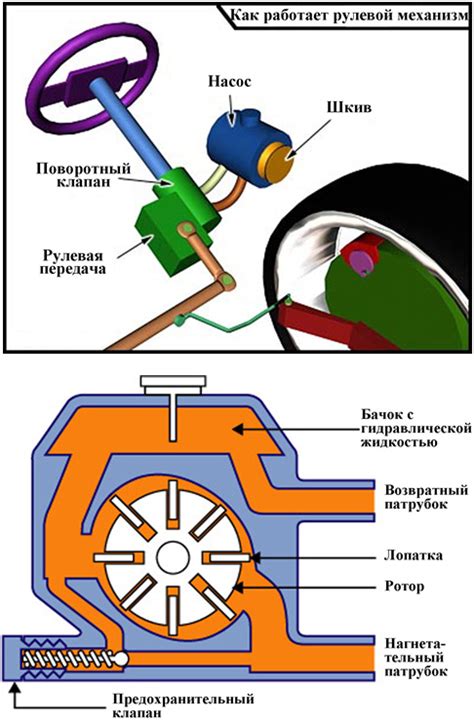 Как работает рулевой механизм

Насос

Шкив

Поворотный клапан

Рулевая передача

Бачок с гидравлической жидкостью

Возвратный патрубок

Лопатка

Ротор

Нагнетательный патрубок

Предохранительный клапан