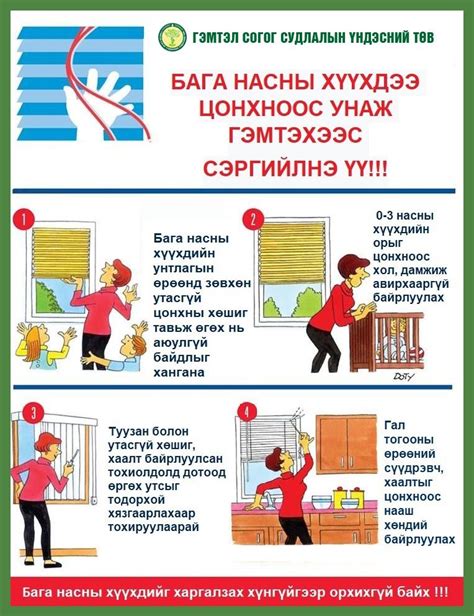 ГЭМТЭЛ СОГОГ СУДЛАЛЫН ҮНДЭСНИЙ ТӨВ

БАГА НАСНЫ ХҮҮХДЭЭ ЦОНХНООС УНАЖ ГЭМТЭХЭЭС

СЭРГИЙЛНЭ ҮҮ!!!

1

Бага насны хүүхдийн унтлагын өрөөнд зөвхөн утасгүй цонхны хөшиг тавьж өгөх нь аюулгүй байдлыг хангана

2

0-3 насны хүүхдийн орыг цонхноос хол, дамжиж авирхааргүй байрлуулах

DOTY

3

Туузан болон утасгүй хөшиг, хаалт байрлуулсан тохиолдолд дотоод өргөх утсыг тодорхой хязгаарлахаар тохируулаарай

4

Гал тогооны өрөөний сүүдрэвч, хаалтыг цонхноос нааш хөндий байрлуулах

Бага насны хүүхдийг харгалзах хүнгүйгээр орхихгүй байх !!!