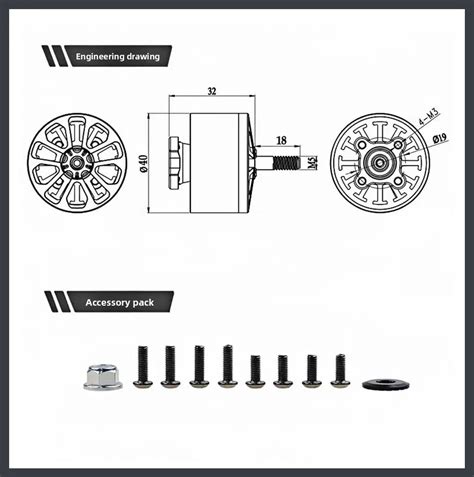 Engineering drawing

32

Ø40

18

M5

4-M3

Ø19

Accessory pack