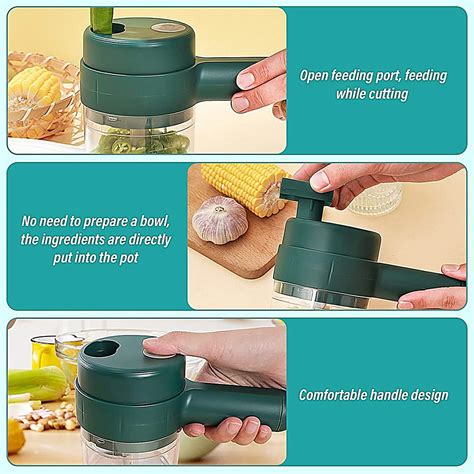 Open feeding port, feeding while cutting

No need to prepare a bowl, the ingredients are directly put into the pot

Comfortable handle design