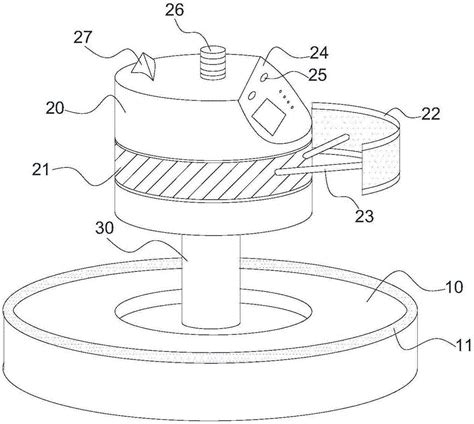 26
27
24
25
20
22
21
23
30
10
11