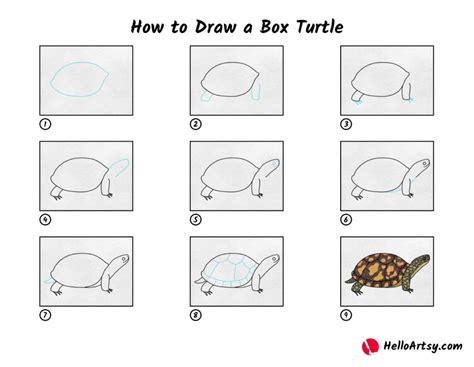 How to Draw a Box Turtle

1

2

3

4

5

6

7

8

9

HelloArtsy.com