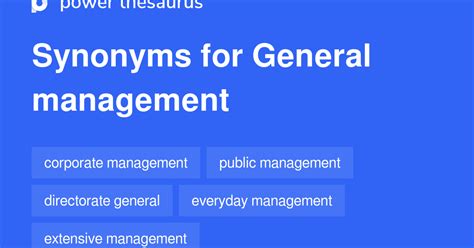 power thesaurus

Synonyms for General management

corporate management

public management

directorate general

everyday management

extensive management